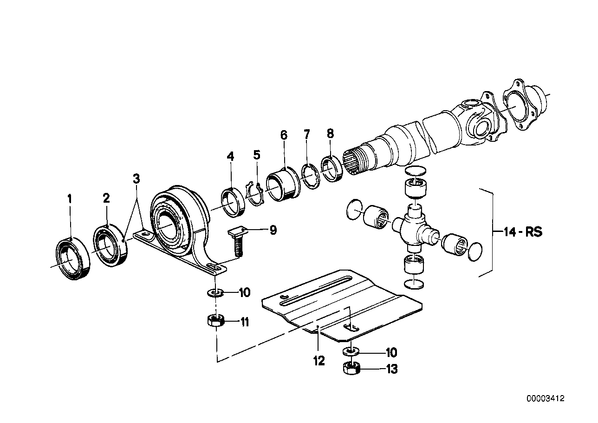 1
2
3
4
5
6
7
8
9
10
11
12
10
13
14 - RS
00003412