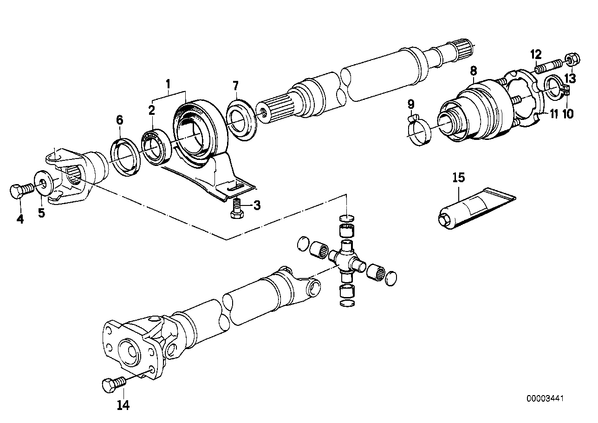 1
2
6
7
12
8
13
9
11
10
4
5
3
15
14
00003441