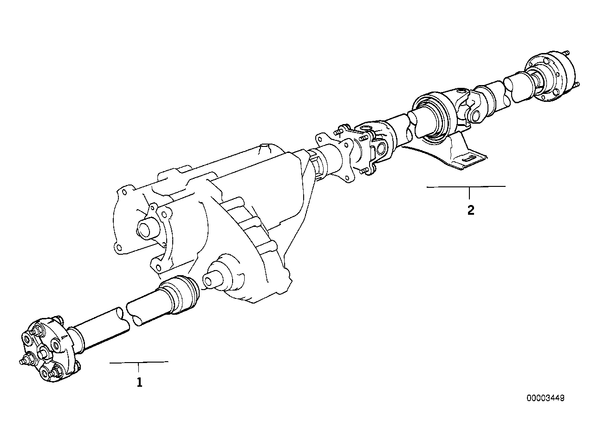 2

1

00003449