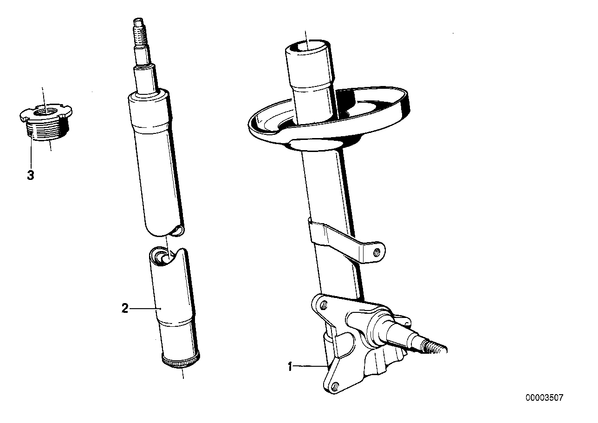 3

2

1

00003507