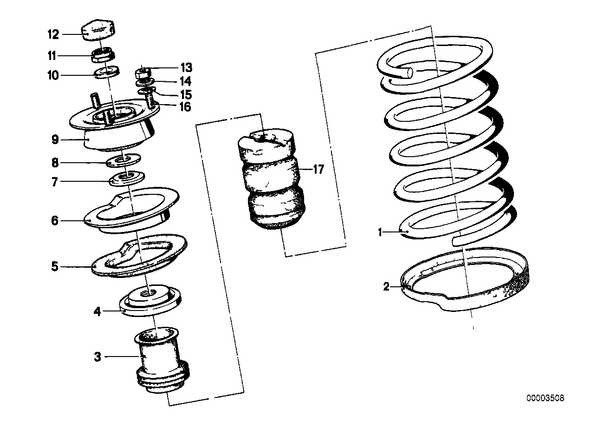 12
11
10
13
14
15
16
9
8
7
6
5
4
3
17
1
2
00003508