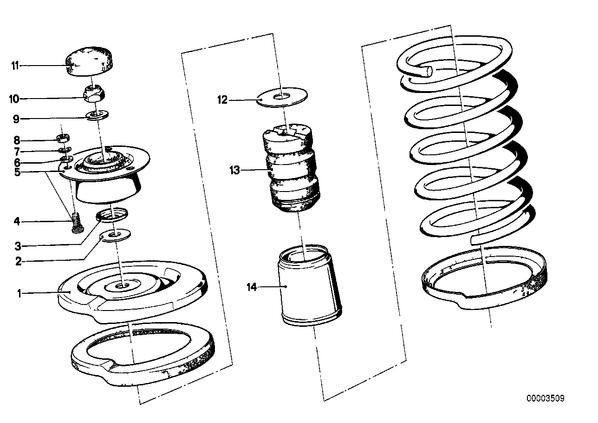 11
10
9
8
7
6
5
4
3
2
1
12
13
14
00003509