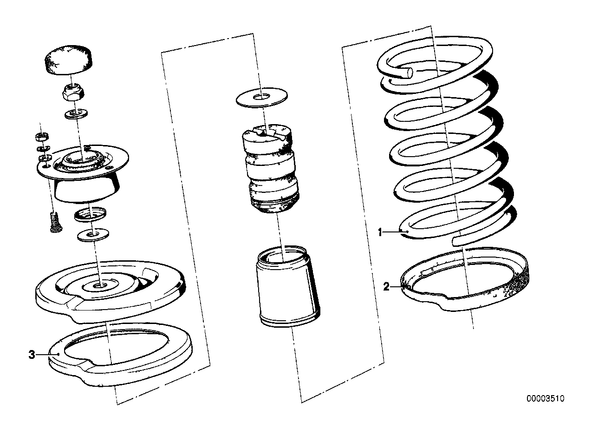 1
2
3
00003510