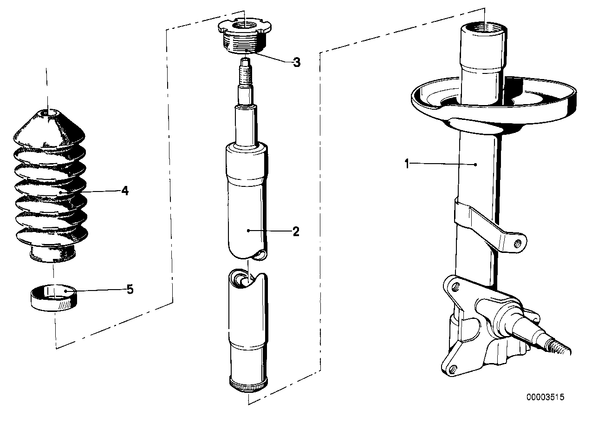 3
4
1
2
5
00003515