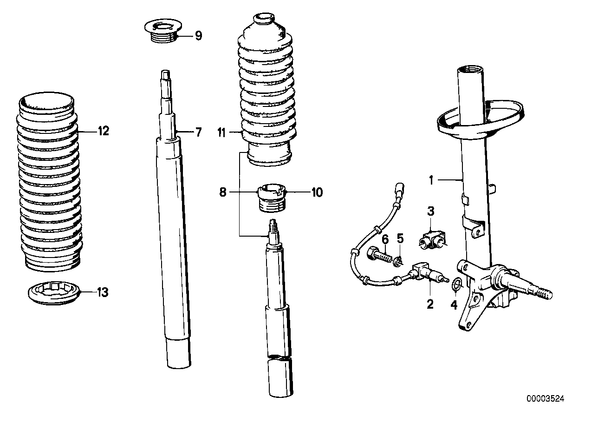 9
12
7
11
8
10
1
3
6
5
2
4
13
00003524