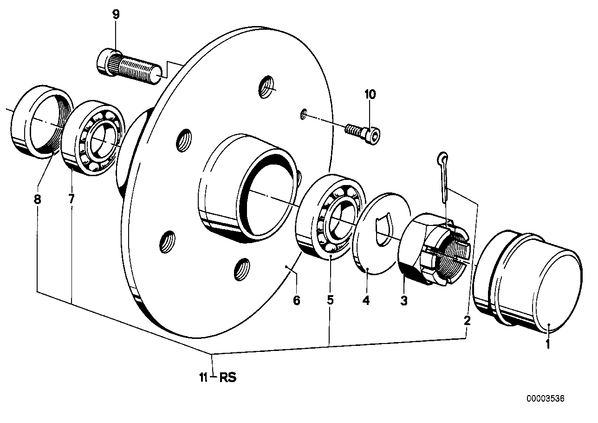 9
10
8
7
6
5
4
3
2
1
11 RS
00003536