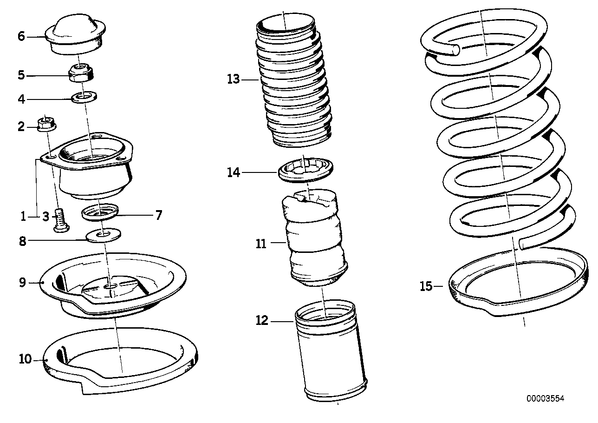 6
5
4
2
1
3
7
8
9
10
13
14
11
12
15
00003554