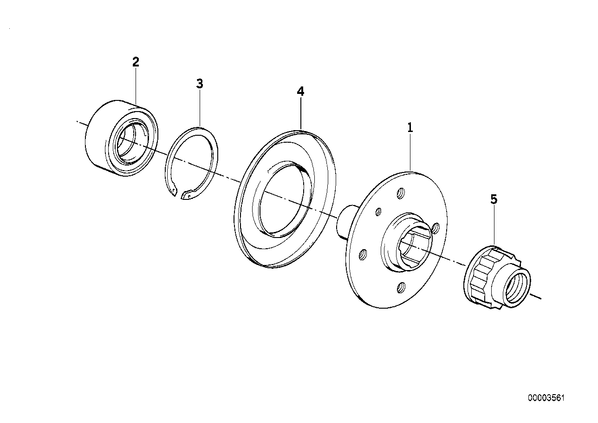 2
3
4
1
5
00003561