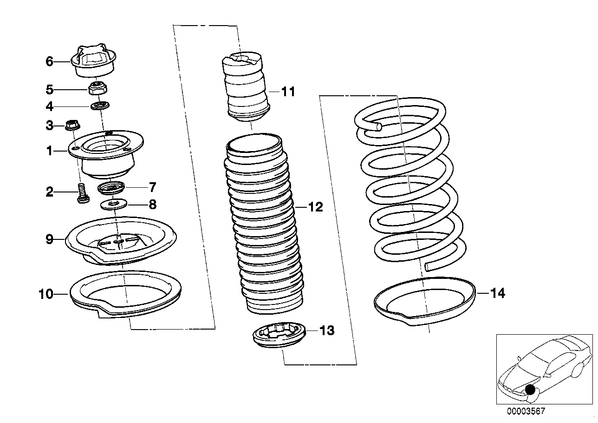 6
5
4
3
1
2
7
8
9
10
11
12
13
14
00003567