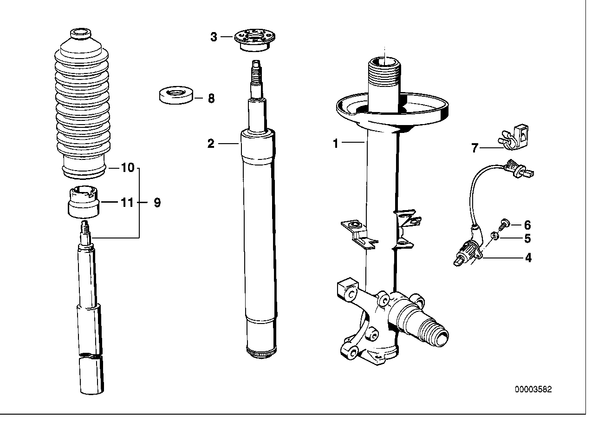 3
8
2
1
7
10
11
9
6
5
4
00003582