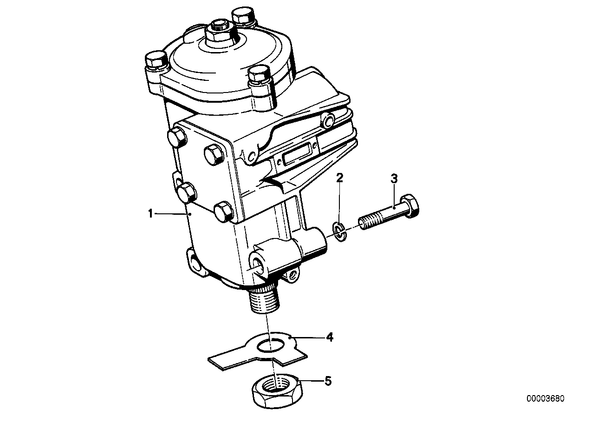 1
2
3
4
5
00003680