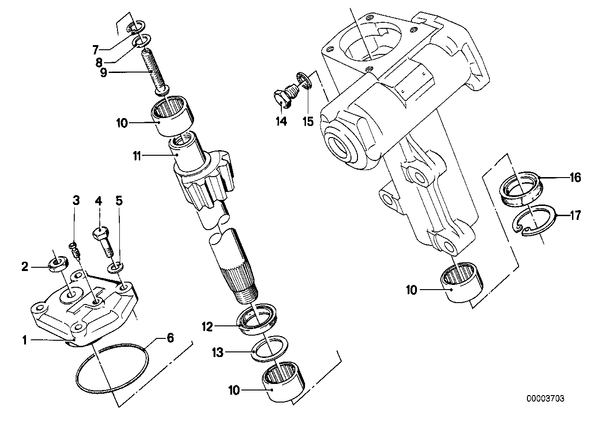 7
8
9
10
11
3
4
5
2
1
6
12
13
10
14
15
16
17
10
00003703