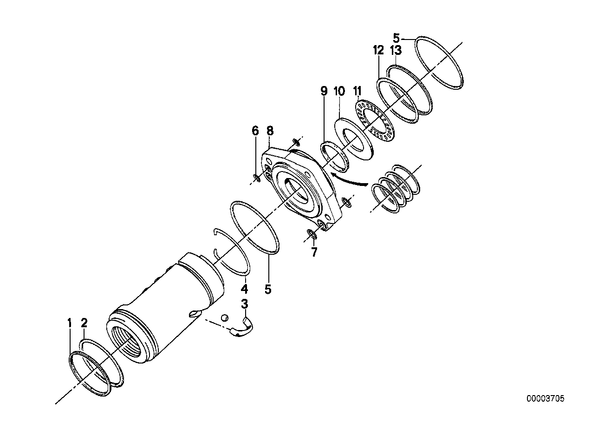 5
12
13
9
10
11
6
8
7
4
5
3
1
2
00003705