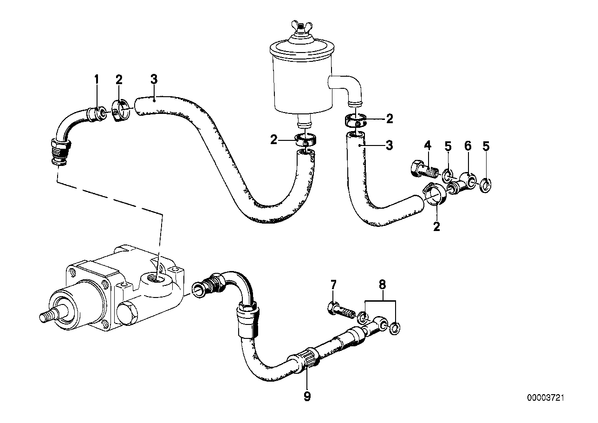 1
2
3
2
2
3
4
5
6
5
2
7
8
9
00003721