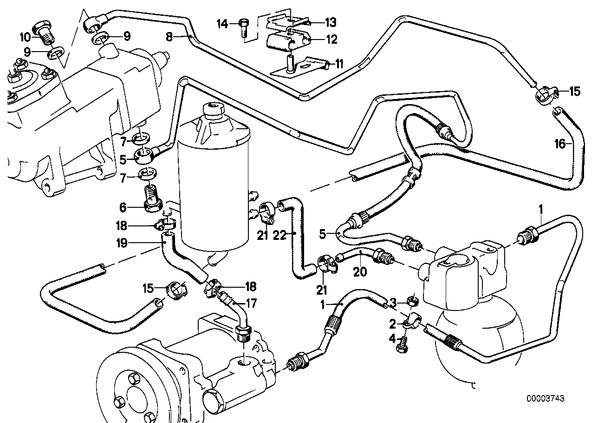 10
9
9
8
14
13
12
11
15
16
7
5
7
6
18
19
21
22
5
1
20
21
15
18
17
1
3
2
4
00003743