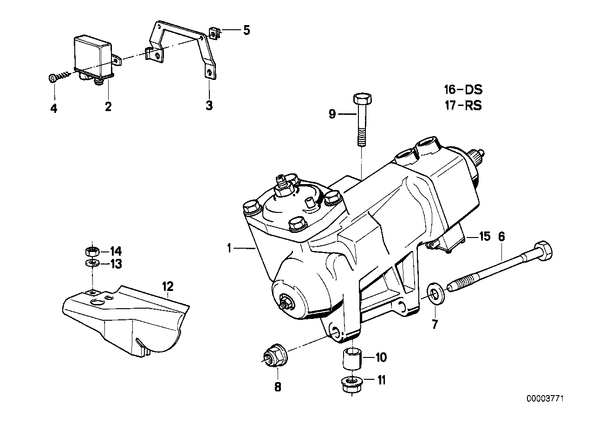 5
4
2
3
16-DS
17-RS
9
1
15
6
14
13
12
7
10
8
11
00003771