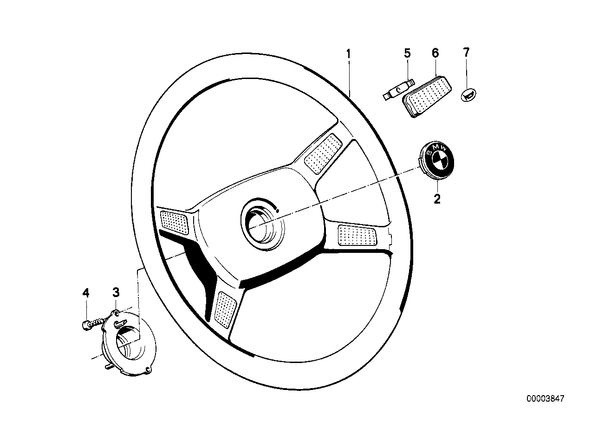 1
5
6
7
BMW
2
4
3
00003847