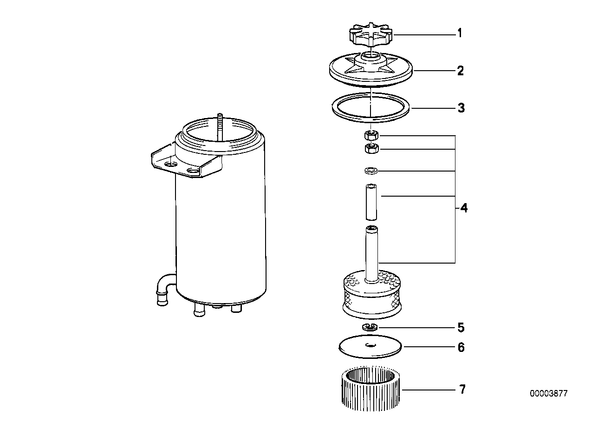 1
2
3
4
5
6
7
00003877