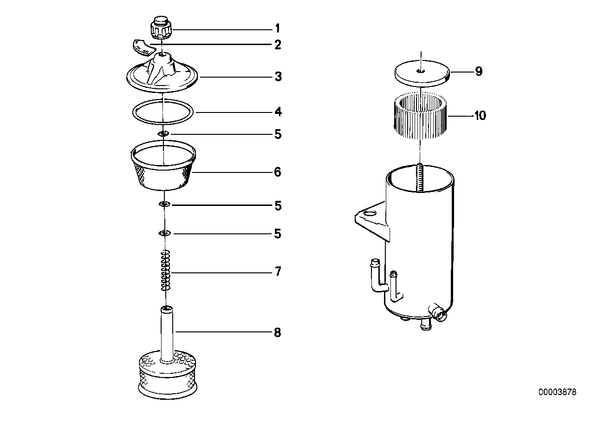 1
2
3
4
5
6
5
5
7
8
9
10
00003878