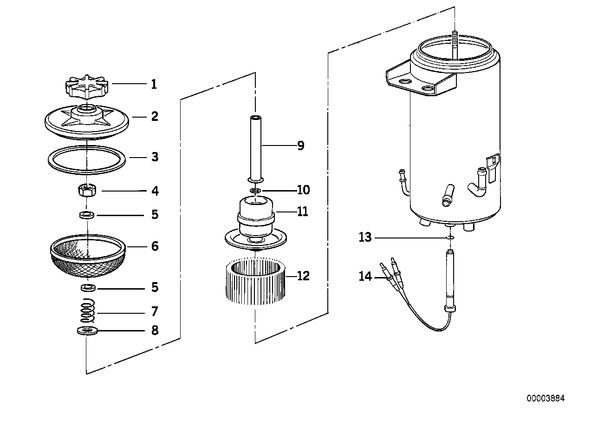 1
2
3
4
5
6
5
7
8
9
10
11
12
13
14
00003884