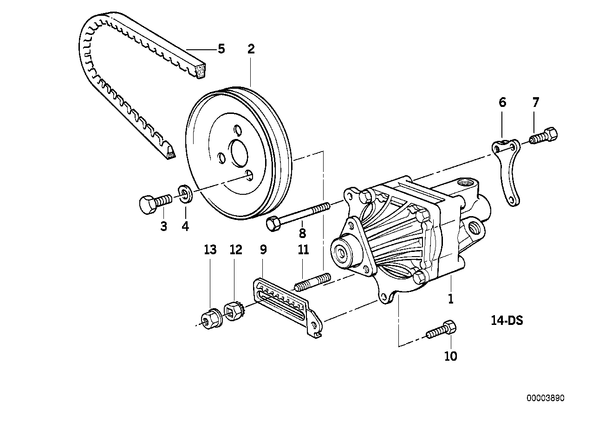 5
2
6
7
3
4
8
13
12
9
11
1
14-DS
10
00003890