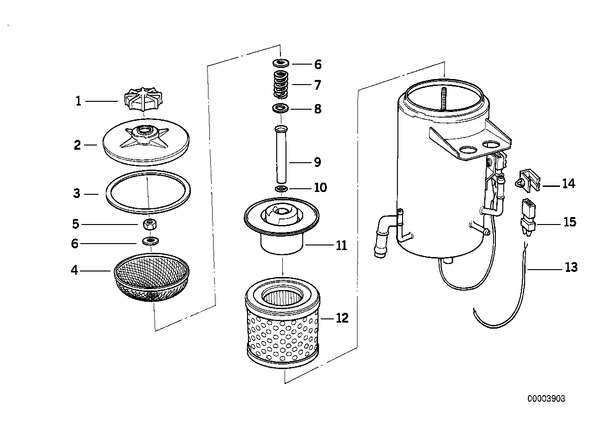 1
2
3
5
6
4
6
7
8
9
10
11
12
14
15
13
00003903