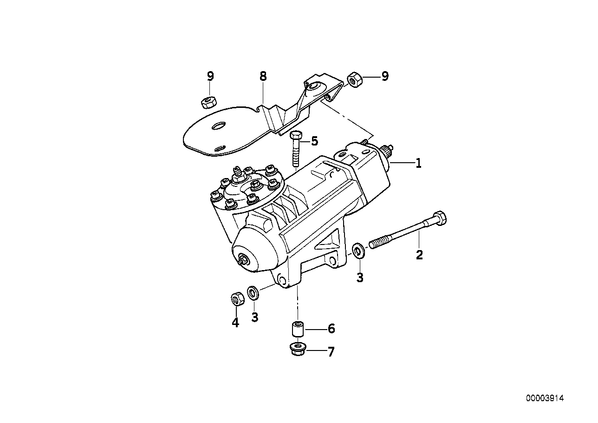 9
8
9
5
1
2
3
4
3
6
7
00003914