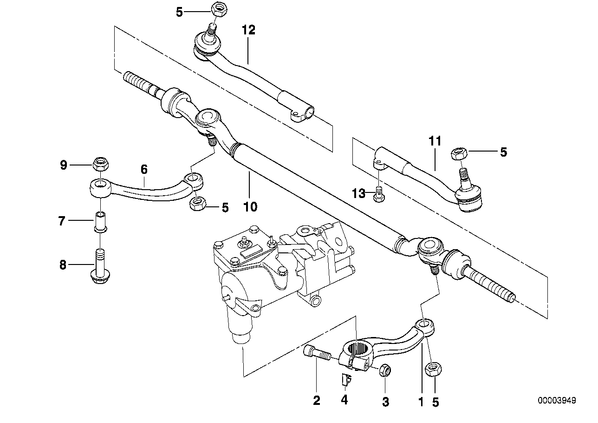 5
12
11
5
9
6
13
5
10
7
8
2
4
3
1
5
00003949