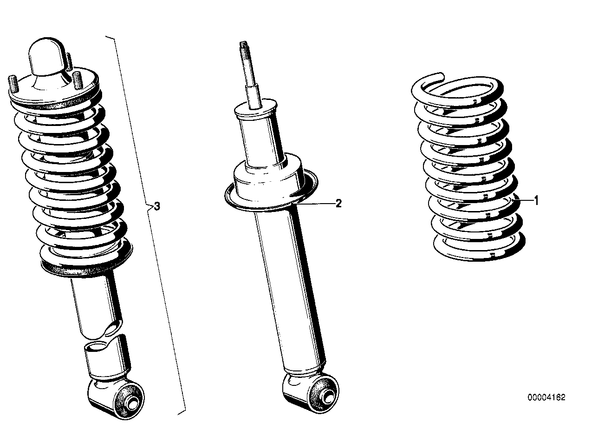 3
2
1
00004162