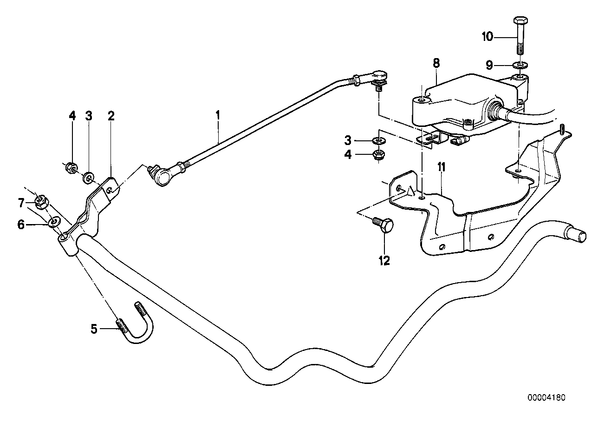 10
9
8
4
3
2
1
3
4
11
7
6
12
5
00004180