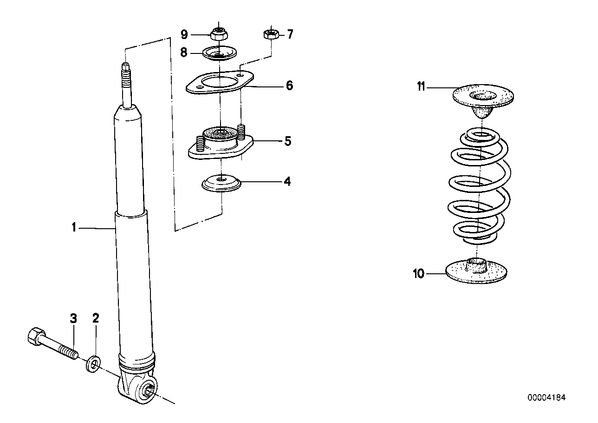 9
7
8
6
11
5
4
1
10
3
2
00004184