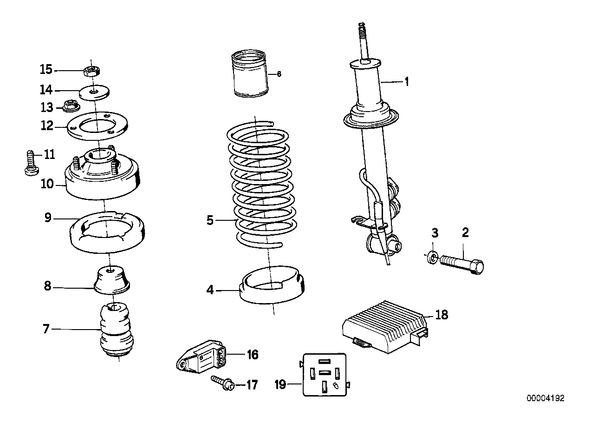 15
14
13
12
11
10
9
8
7
6
5
4
1
3
2
18
16
17
19
00004192