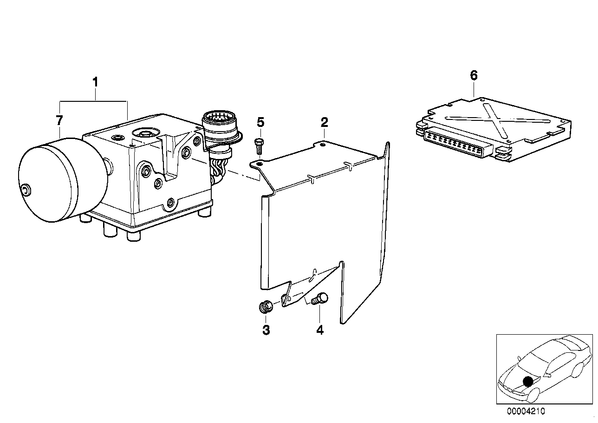 1
7
5
2
6
3
4
00004210