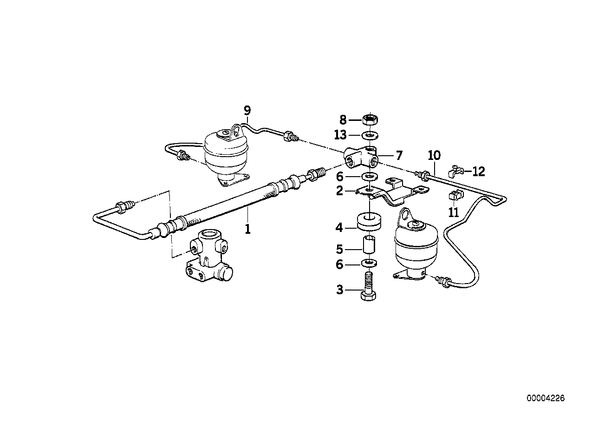 9
8
13
7
10
12
6
2
11
1
4
5
6
3
00004226