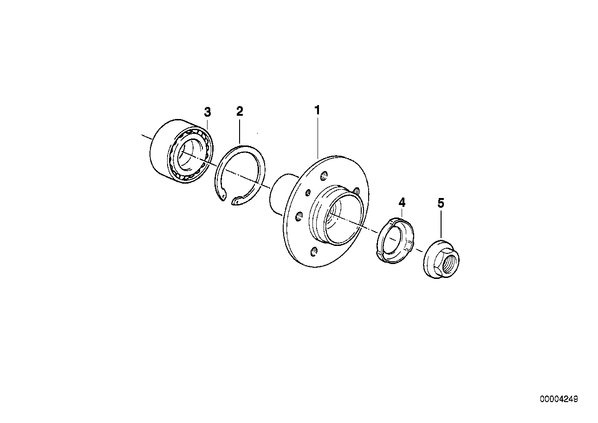 3 2 1

4 5

00004249