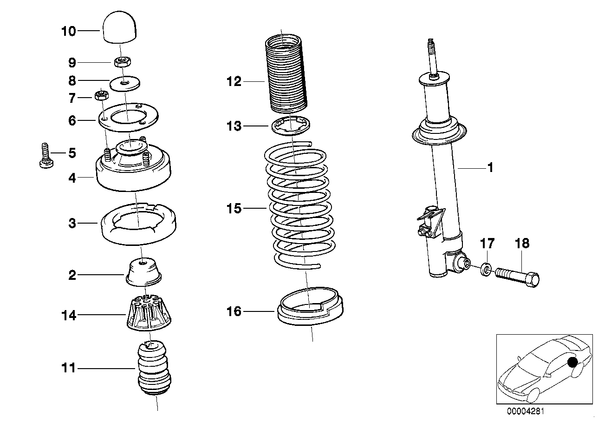 10
9
8
7
6
5
4
3
2
14
11
12
13
15
16
1
17
18
00004281