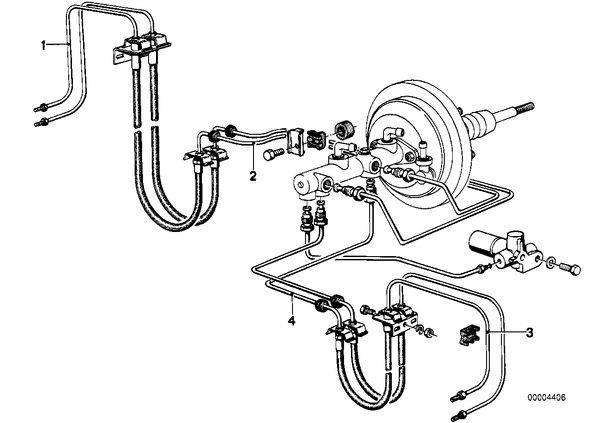 1
2
4
3
00004406