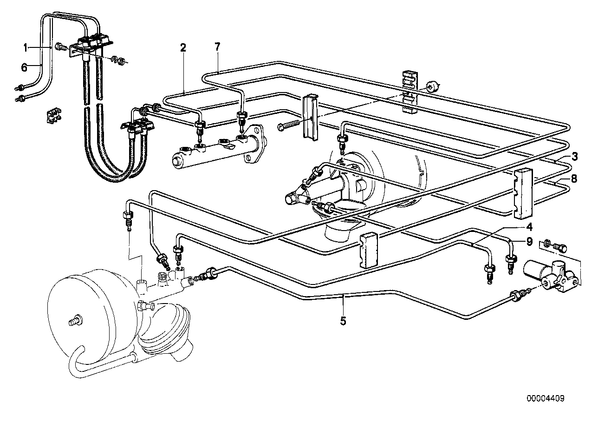 1
6
2
7
3
8
4
9
5
00004409