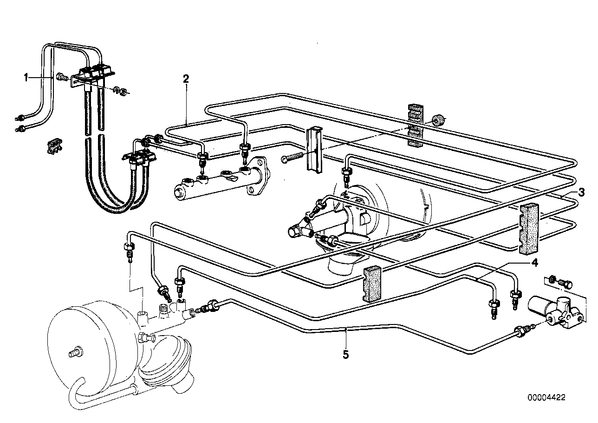 1
2
3
4
5
00004422