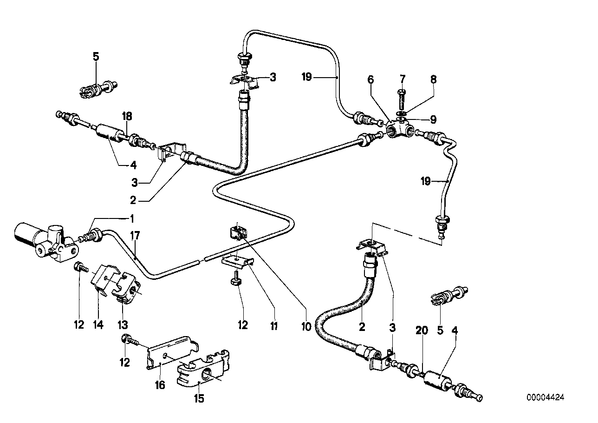 5
3
19
6
7
8
9
18
4
3
2
19
1
17
12
14
13
12
11
10
2
3
20
5
4
12
16
15
00004424