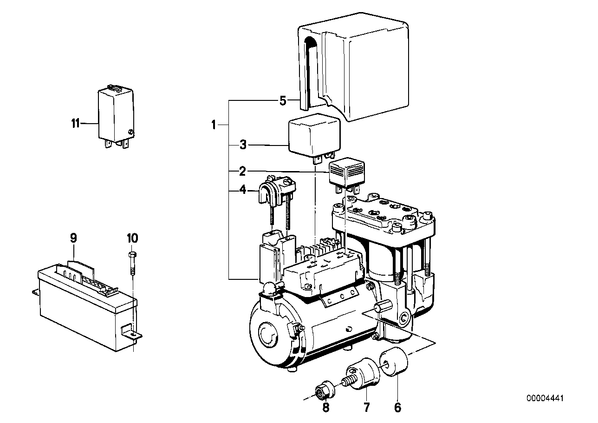 11
5
1
3
2
4
9
10
8
7
6
00004441