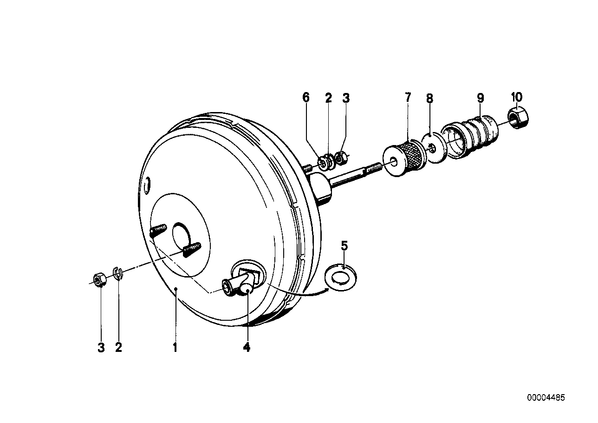 6 2 3 7 8 9 10

5

3 2 1 4

00004485