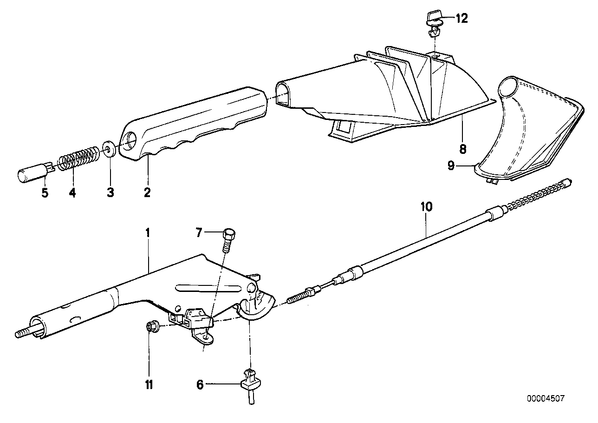 12
8
9
5
4
3
2
10
1
7
11
6
00004507