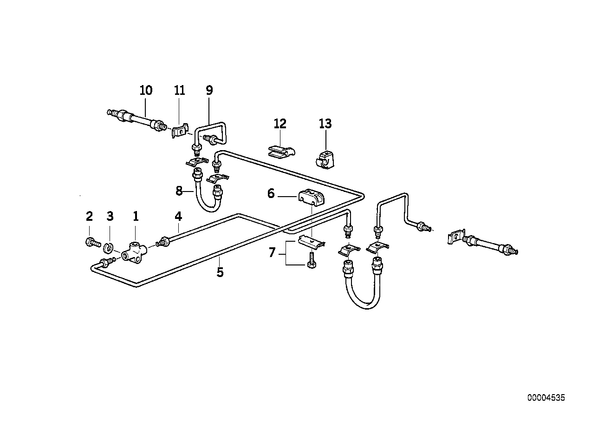 10
11
9
12
13
8
6
2
3
1
4
7
5
00004535