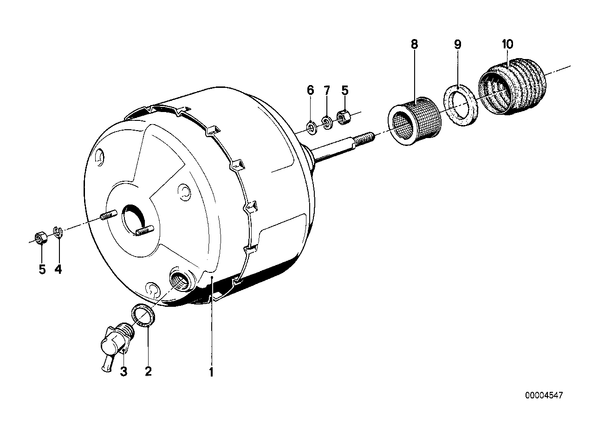 8
9
10
6
7
5
5
4
3
2
1
00004547