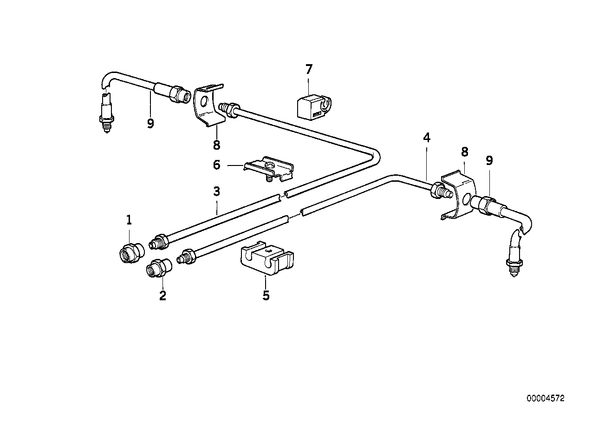 7
9
8
4
8
9
6
3
1
2
5
00004572