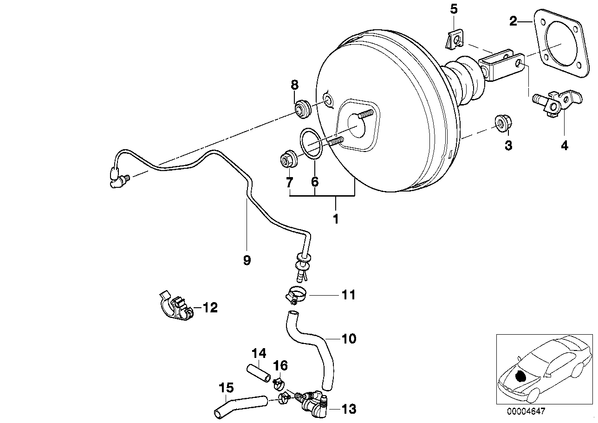 5
2
8
3
4
7
6
1
9
11
12
10
14
16
15
13
00004647