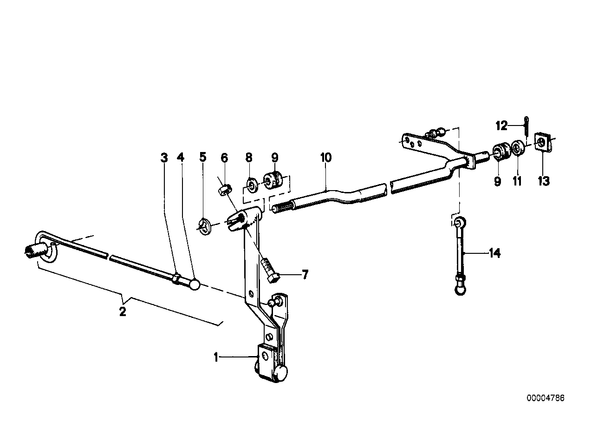 12
3
4
5
6
8
9
10
9
11
13
14
7
2
1
00004786