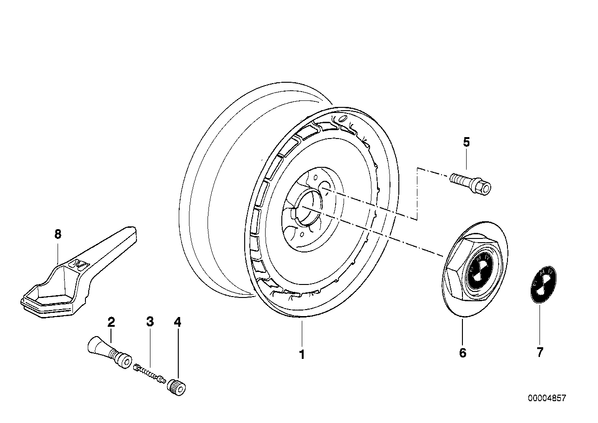 5
8
2
3
4
1
6
7
00004857