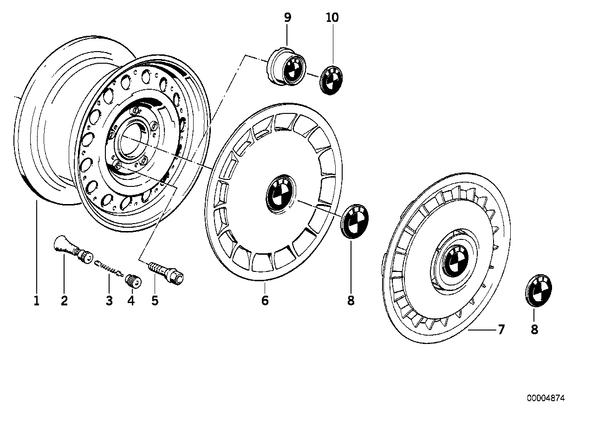 9
10
1
2
3
4
5
6
8
7
8
00004874